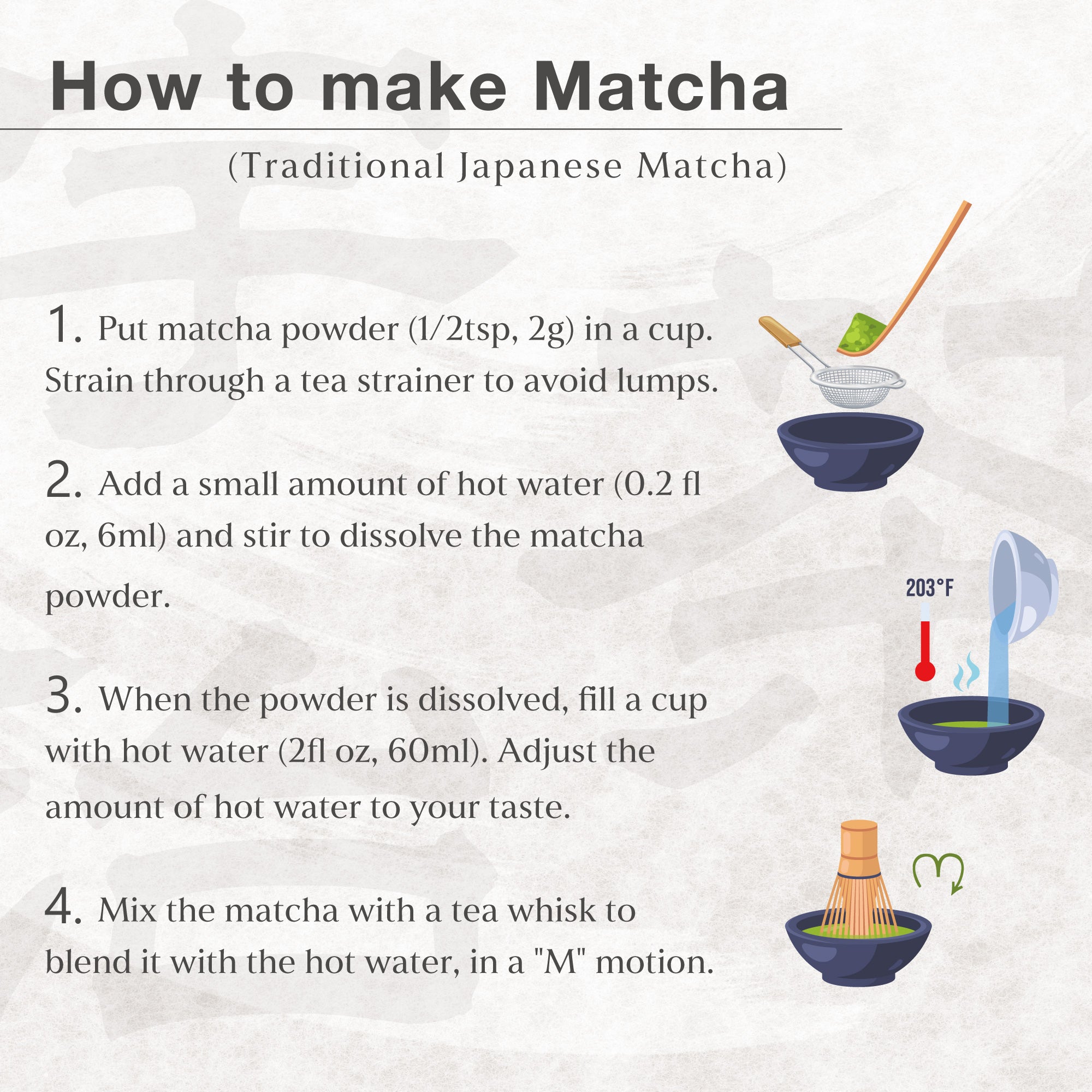 How to make Matcha

(Traditional Japanese Matcha)

1. Put matcha powder (1/2tsp, 2g) in a cup. Strain through a tea strainer to avoid lumps.

2. Add a small amount of hot water (0.2 fl oz, 6ml) and stir to dissolve the matcha powder.

203°F

3. When the powder is dissolved, fill a cup with hot water (2fl oz, 60ml). Adjust the amount of hot water to your taste.

4. Mix the matcha with a tea whisk to blend it with the hot water, in a "M" motion.