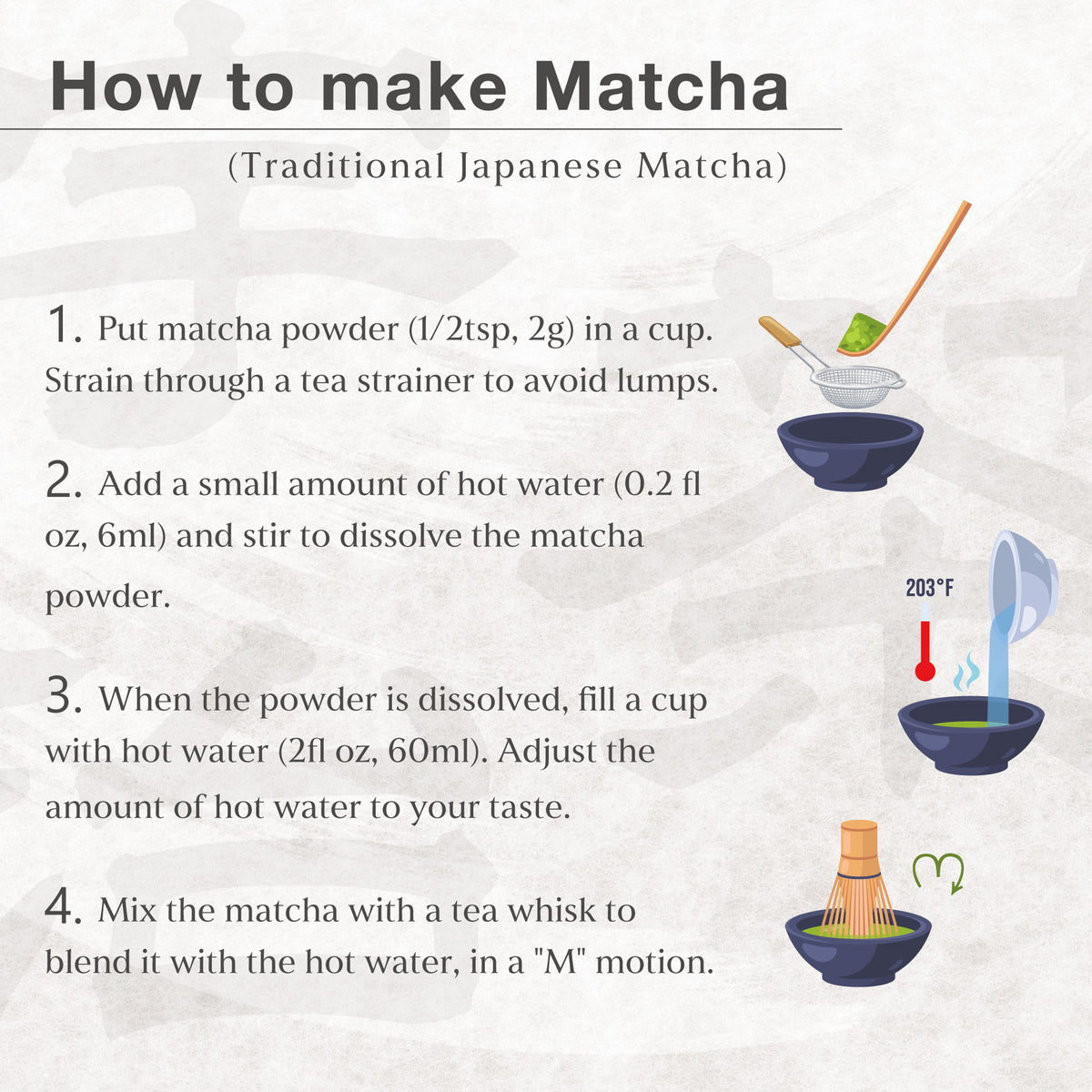 How to make Matcha

(Traditional Japanese Matcha)

1. Put matcha powder (1/2tsp, 2g) in a cup. Strain through a tea strainer to avoid lumps.

2. Add a small amount of hot water (0.2 fl oz, 6ml) and stir to dissolve the matcha powder.

203°F

3. When the powder is dissolved, fill a cup with hot water (2fl oz, 60ml). Adjust the amount of hot water to your taste.

4. Mix the matcha with a tea whisk to blend it with the hot water, in a "M" motion.